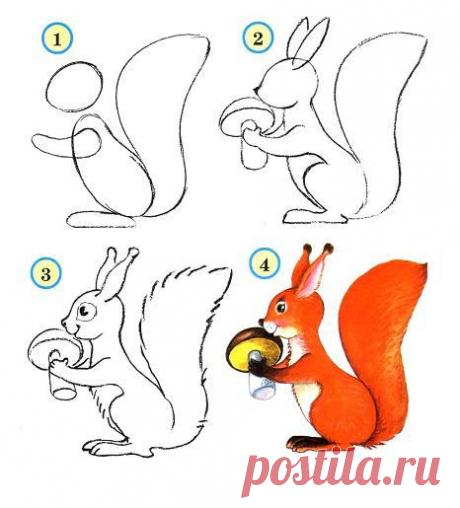 1
2
3
4
postila.ru