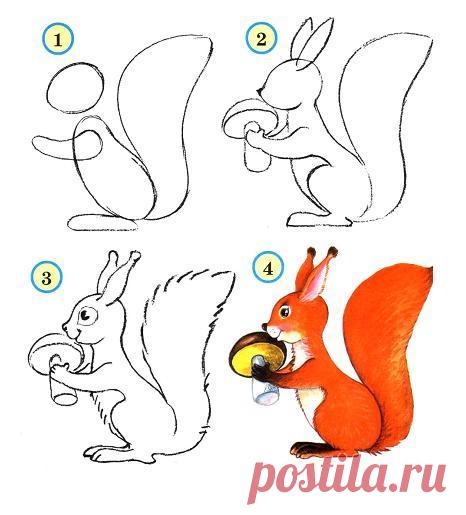 1
2
3
4
postila.ru