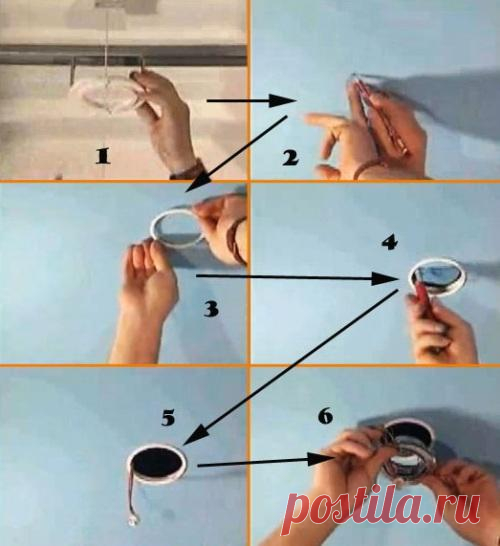 1
2
3
4
5
6
postila.ru