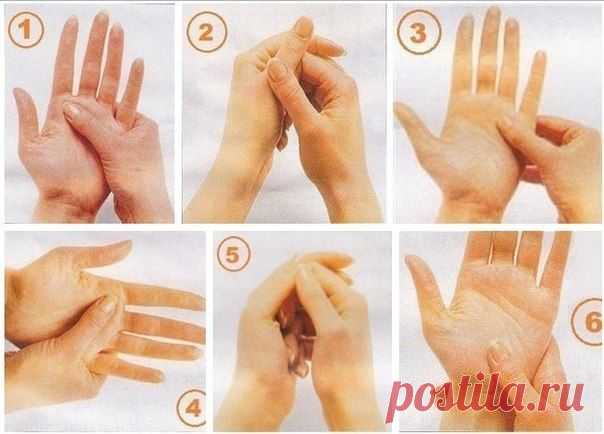 1
2
3
4
5
6
postila.ru