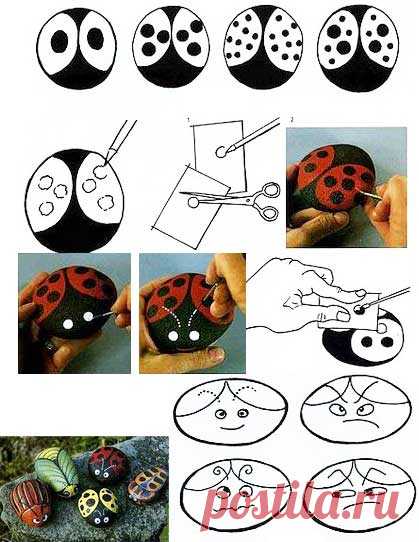 1

2

postila.ru