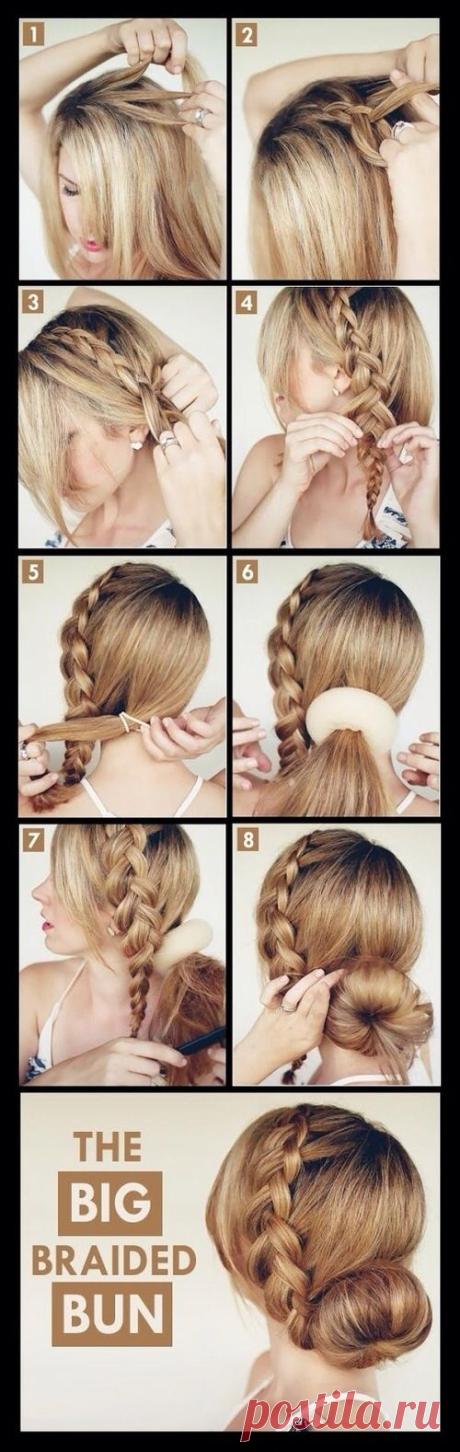 1
2
3
4
5
6
7
8
THE
BIG
BRAIDED
BUN
postila.ru