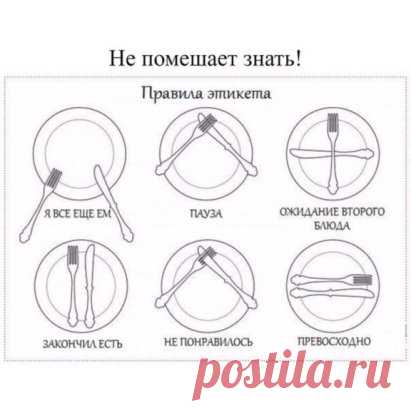 Не помешает знать!

Правила этикета

Я ВСЕ ЕЩЕ ЕМ

ПАУЗА

ОЖИДАНИЕ ВТОРОГО БЛЮДА

ЗАКОНЧИЛ ЕСТЬ

НЕ ПОНРАВИЛОСЬ

ПРЕВОСХОДНО

postila.ru