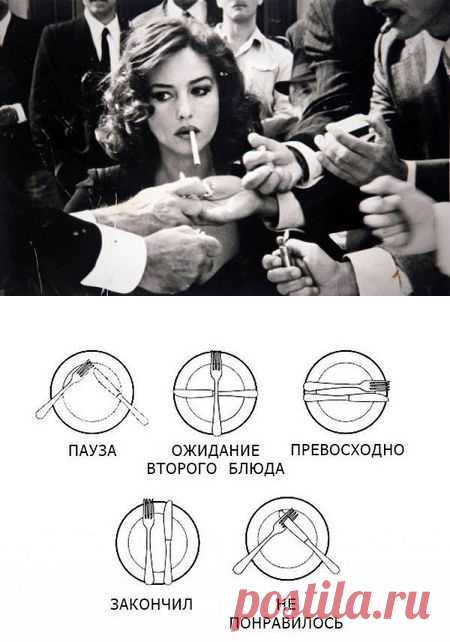 ПАУЗА

ОЖИДАНИЕ ВТОРОГО БЛЮДА

ПРЕВОСХОДНО

ЗАКОНЧИЛ

НЕ ПОНРАВИЛОСЬ

postila.ru