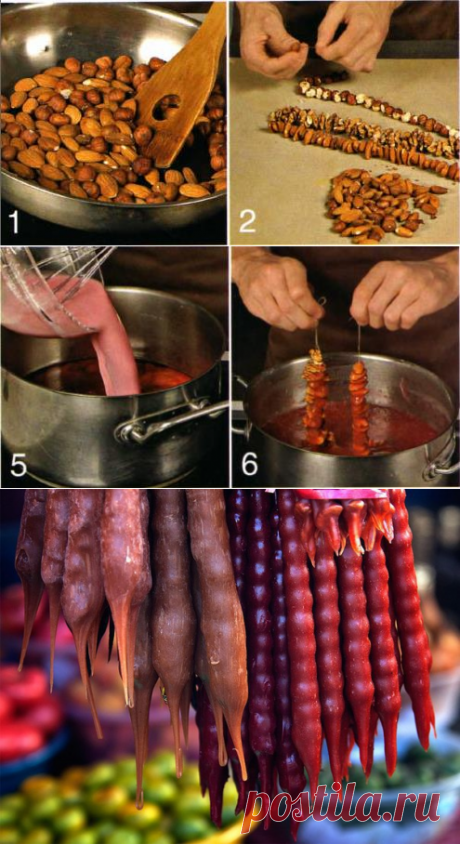 1
2
5
6
postila.ru