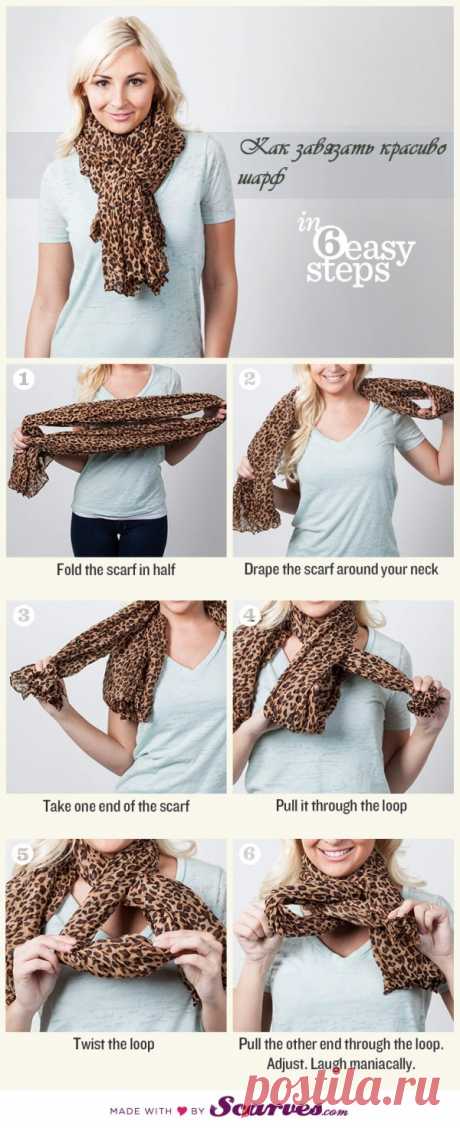 Как завязать красиво шарф

in 6 easy steps

1

Fold the scarf in half

2

Drape the scarf around your neck

3

Take one end of the scarf

4

Pull it through the loop

5

Twist the loop

6

Pull the other end through the loop. Adjust. Laugh maniacally.

MADE WITH ♥ BY Scarves.com

Postila.ru