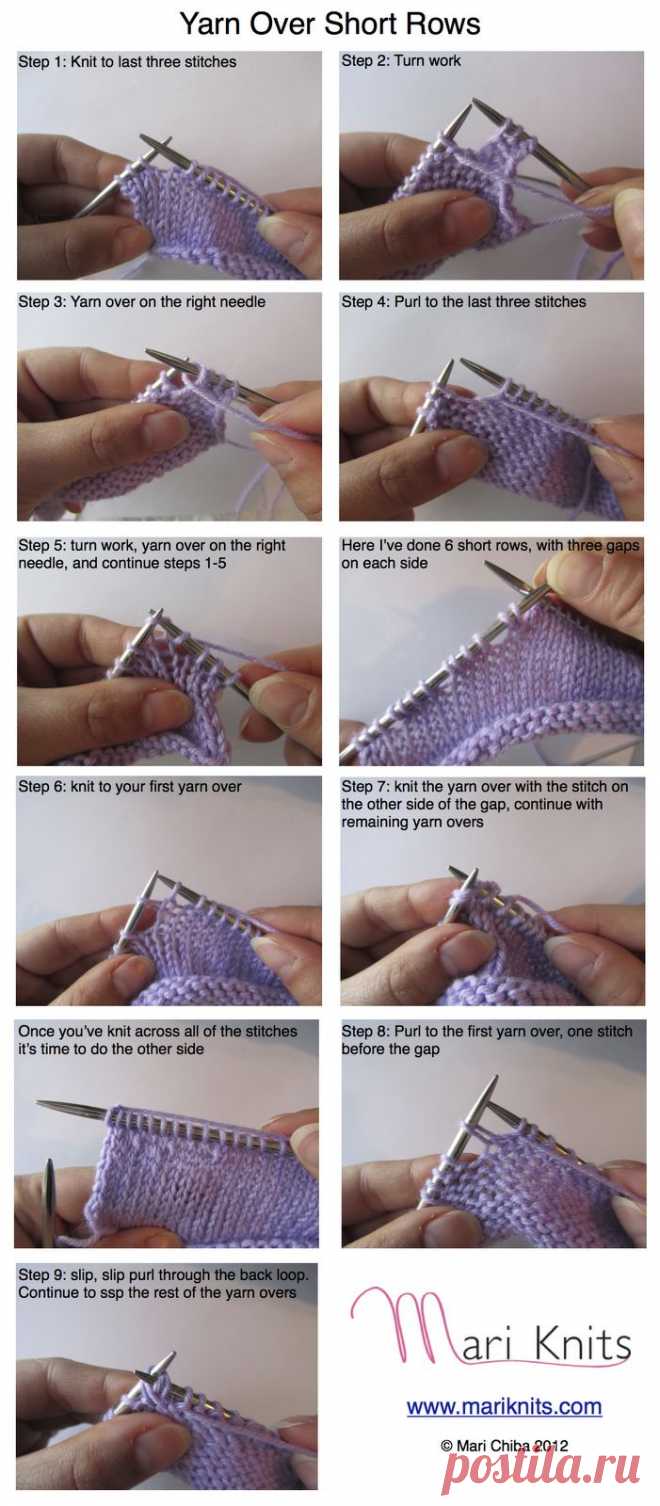 Yarn Over Short Rows

Step 1: Knit to last three stitches

Step 2: Turn work

Step 3: Yarn over on the right needle

Step 4: Purl to the last three stitches

Step 5: turn work, yarn over on the right needle, and continue steps 1-5

Here I've done 6 short rows, with three gaps on each side

Step 6: knit to your first yarn over

Step 7: knit the yarn over with the stitch on the other side of the gap, continue with remaining yarn overs

Once you've knit across all of the stitches it's time to do the other side

Step 8: Purl to the first yarn over, one stitch before the gap

Step 9: slip, slip purl through the back loop. Continue to ssp the rest of the yarn overs

Mari Knits

www.mariknits.com

© Mari Chiba 2012

postila.ru