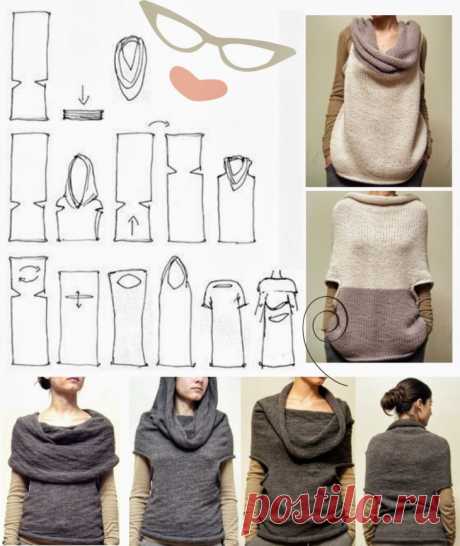 postila.ru