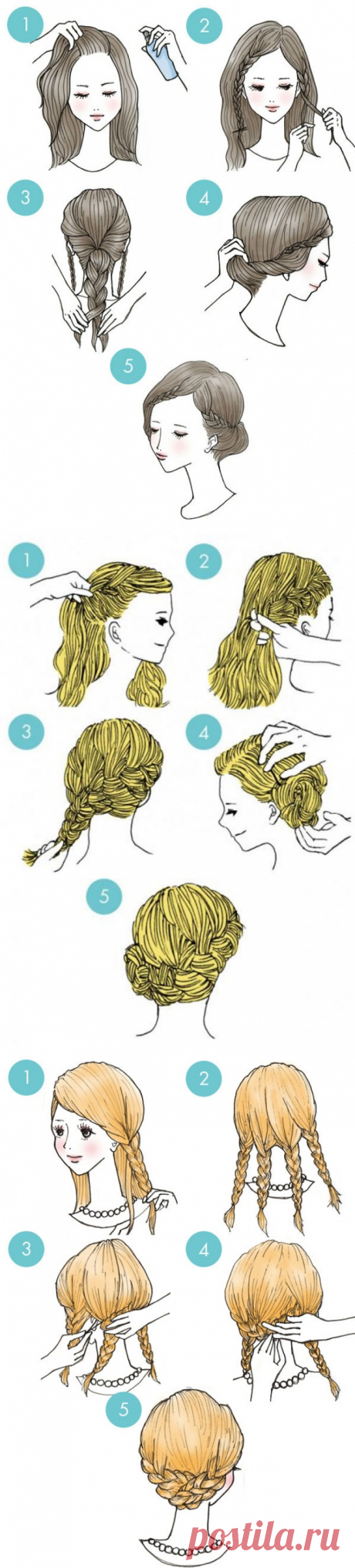 1
2
3
4
5
1
2
3
4
5
1
2
3
4
5
postila.ru