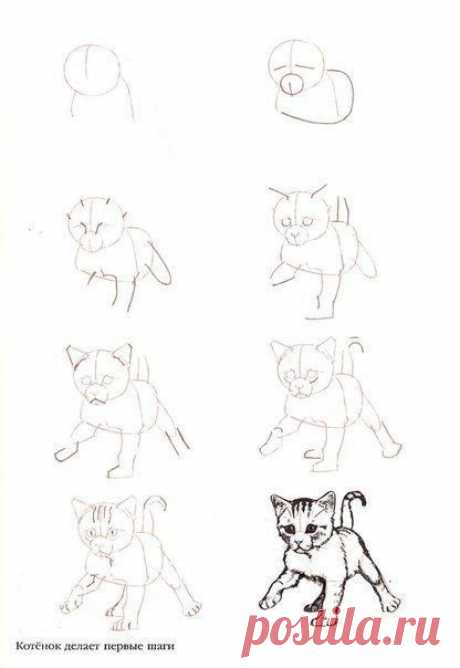 Котёнок делает первые шаги

postila.ru