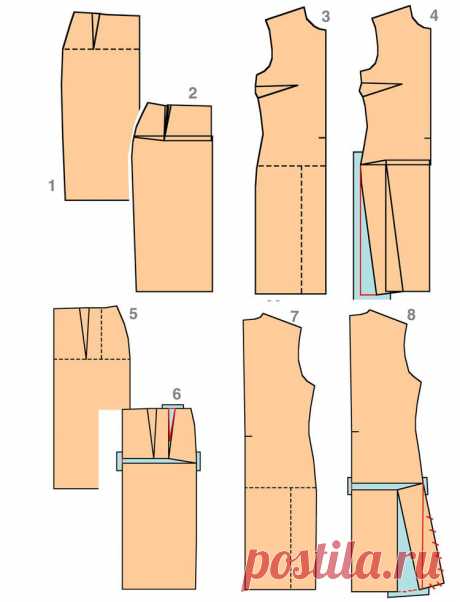 1
2
3
4
5
6
7
8
postila.ru