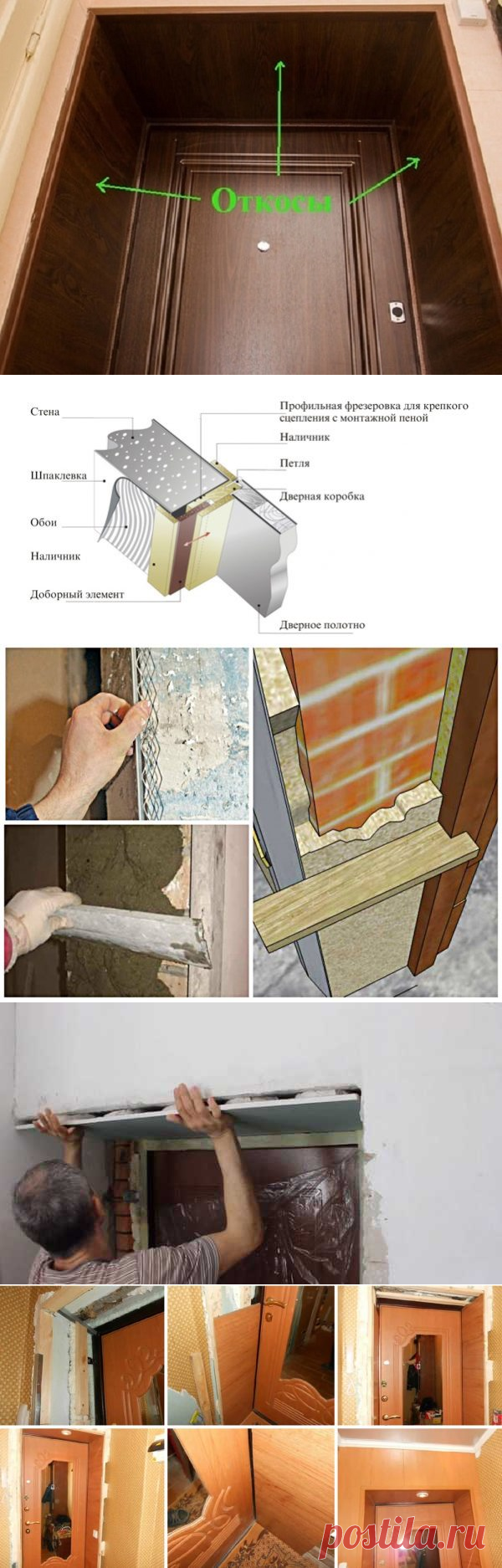 Откосы

Стена

Шпаклевка

Обои

Наличник

Доборный элемент

Профильная фрезеровка для крепкого сцепления с монтажной пеной

Наличник

Петля

Дверная коробка

Дверное полотно

postila.ru