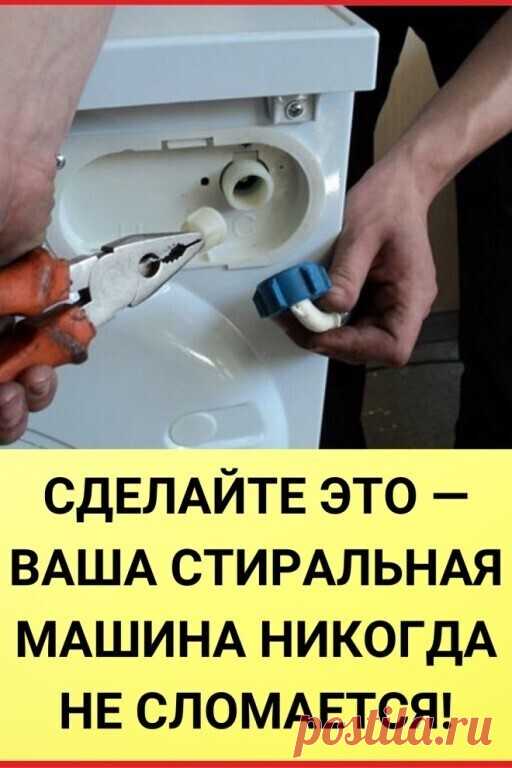 СДЕЛАЙТЕ ЭТО — ВАША СТИРАЛЬНАЯ МАШИНА НИКОГДА НЕ СЛОМАЕТСЯ!

postila.ru