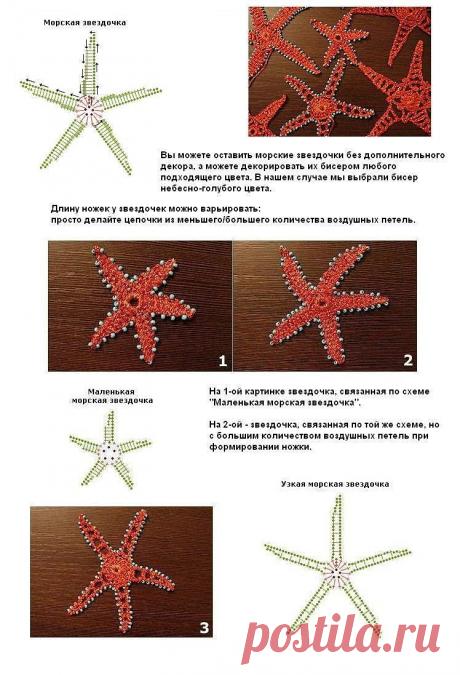 Морская звездочка

Вы можете оставить морские звездочки без дополнительного декора, а можете декорировать их бисером любого подходящего цвета. В нашем случае мы выбрали бисер небесно-голубого цвета.

Длину ножек у звездочек можно варьировать:
просто делайте цепочки из меньшего/большего количества воздушных петель.

1

2

Маленькая морская звездочка

На 1-ой картинке звездочка, связанная по схеме "Маленькая морская звездочка".

На 2-ой - звездочка, связанная по той же схеме, но с большим количеством воздушных петель при формировании ножки.

Узкая морская звездочка

3

postila.ru