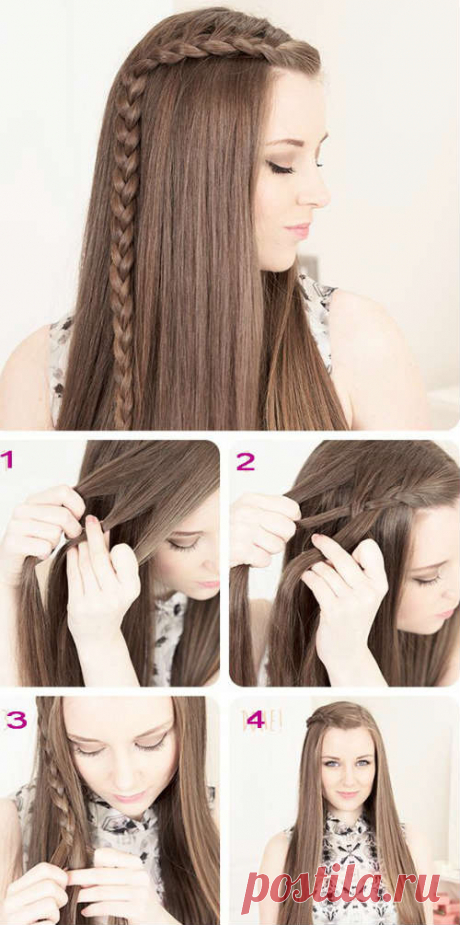 1
2
3
4
postila.ru