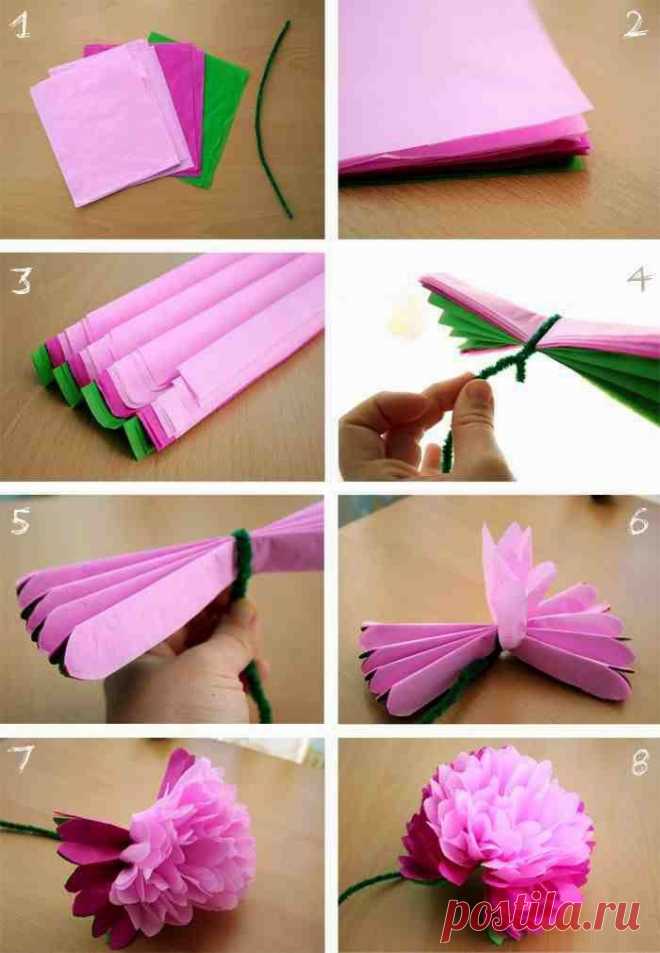 1

2

3

4

5

6

7

8

postila.ru