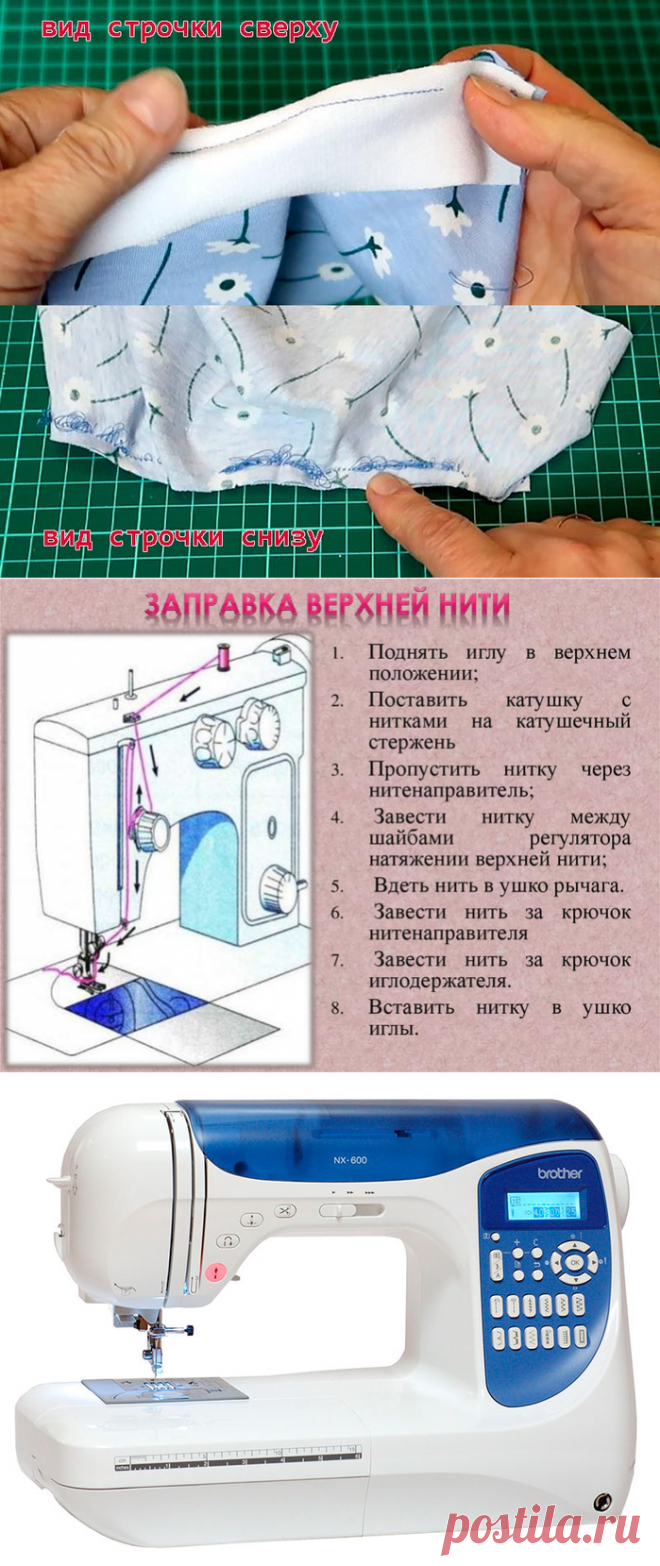 вид строчки сверху

вид строчки снизу

ЗАПРАВКА ВЕРХНЕЙ НИТИ

1. Поднять иглу в верхнем положении;
2. Поставить катушку с нитками на катушечный стержень
3. Пропустить нитку через нитенаправитель;
4. Завести нитку между шайбами регулятора натяжении верхней нити;
5. Вдеть нить в ушко рычага.
6. Завести нить за крючок нитенаправителя
7. Завести нить за крючок иглодержателя.
8. Вставить нитку в ушко иглы.

NX-600

brother

postila.ru