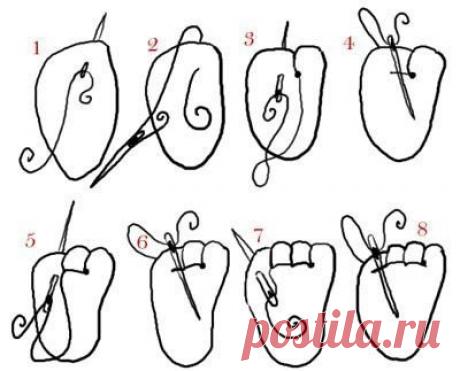 1
2
3
4
5
6
7
8
postila.ru