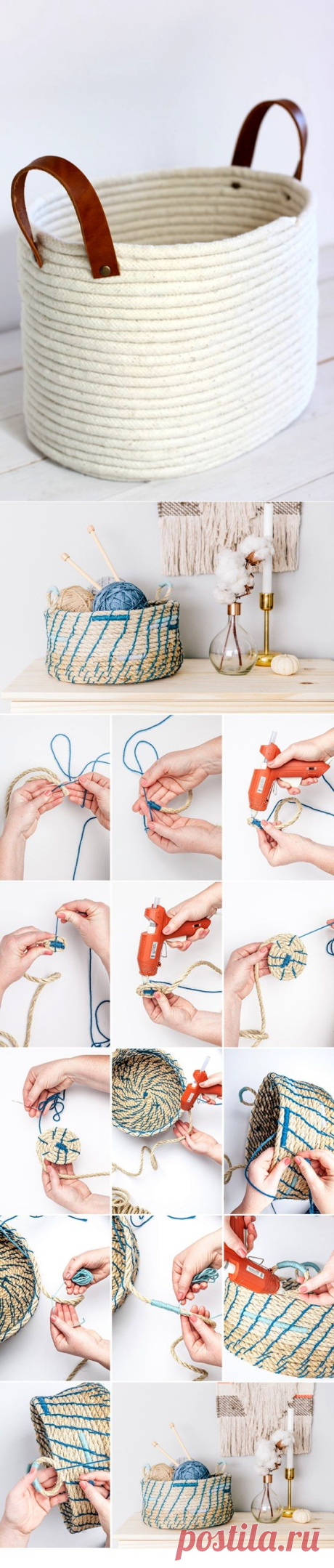 postila.ru