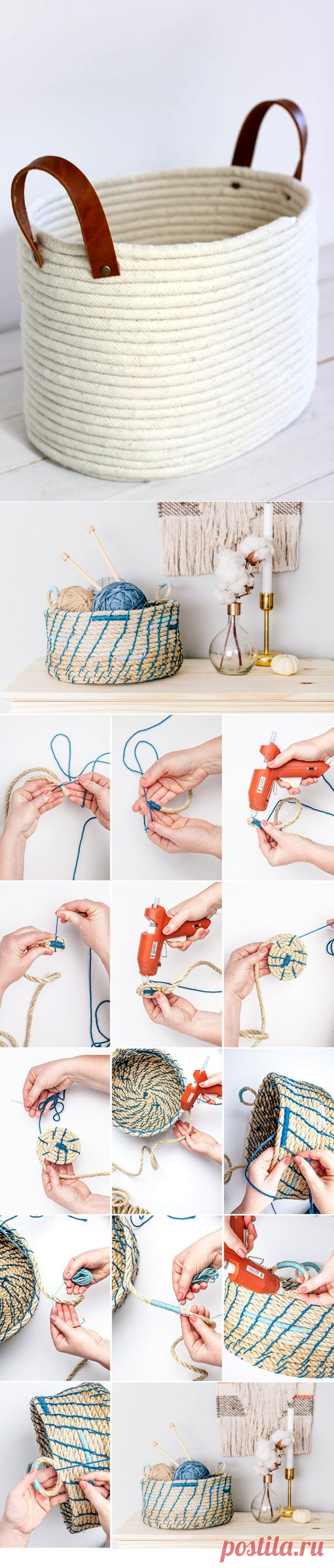 postila.ru