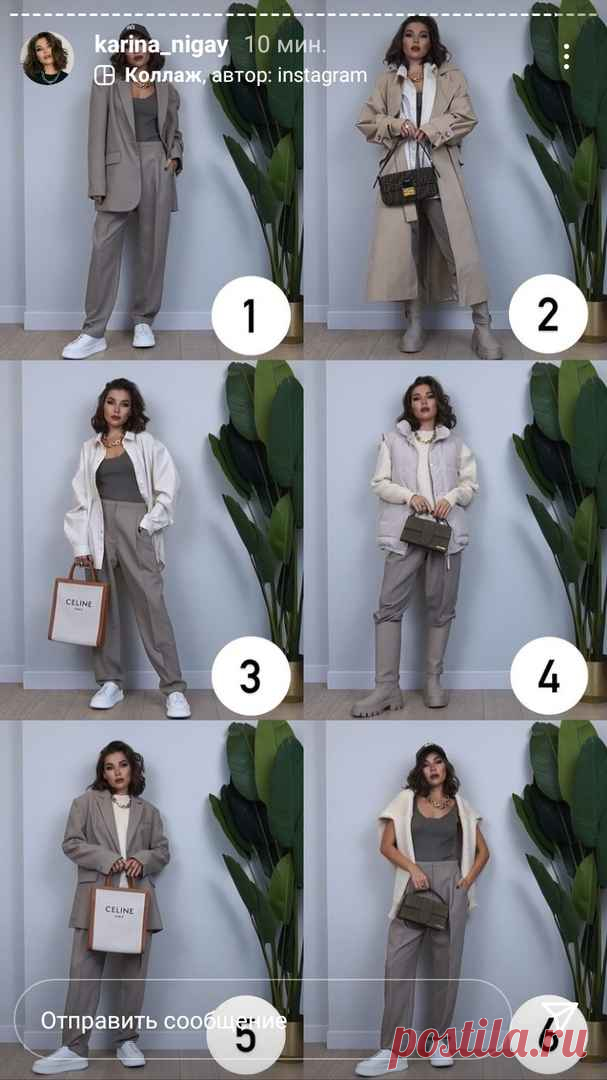 karina_nigay 10 мин.

Коллаж, автор: instagram

1

2

CELINE

3

4

CELINE

5

6

Отправить сообщение