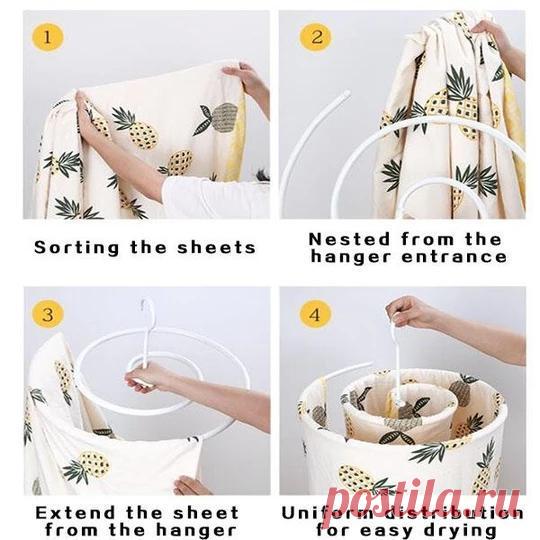 1

Sorting the sheets

2

Nested from the hanger entrance

3

Extend the sheet from the hanger

4

Uniform distribution for easy drying

postila.ru