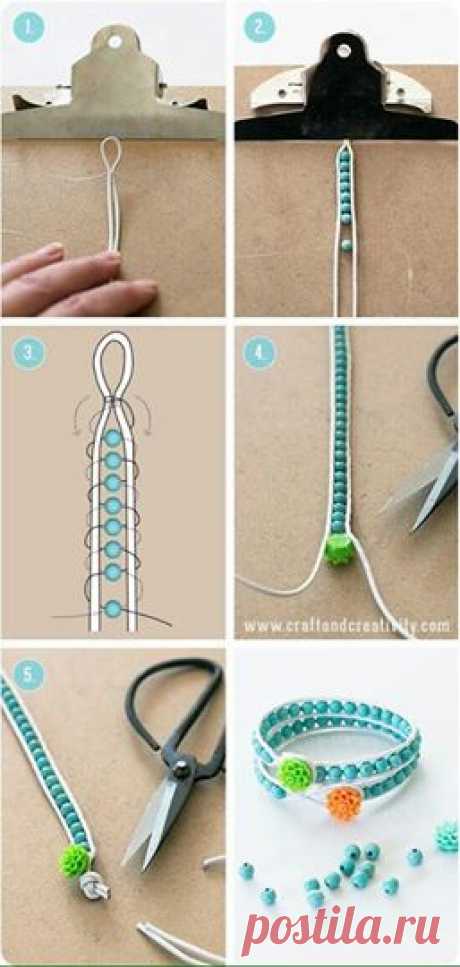 1.

2.

3.

4.

www.craftandcreativity.com

5.

postila.ru