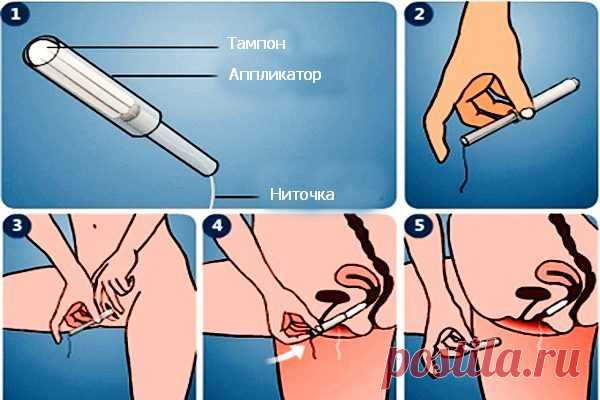 1

Тампон

Аппликатор

Ниточка

2

3

4

5

postila.ru