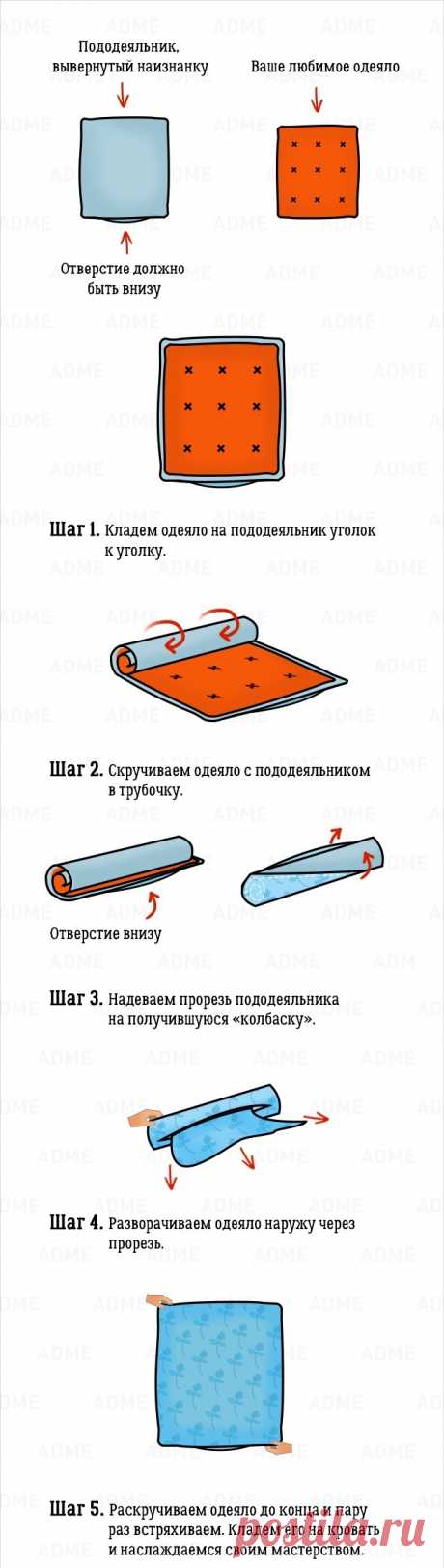 Пододеяльник, вывернутый наизнанку

Ваше любимое одеяло

Отверстие должно быть внизу

Шаг 1. Кладем одеяло на пододеяльник уголок к уголку.

Шаг 2. Скручиваем одеяло с пододеяльником в трубочку.

Отверстие внизу

Шаг 3. Надеваем прорезь пододеяльника на получившуюся «колбаску».

Шаг 4. Разворачиваем одеяло наружу через прорезь.

Шаг 5. Раскручиваем одеяло до конца и пару раз встряхиваем. Кладем его на кровать и наслаждаемся своим мастерством.

ADME

postila.ru