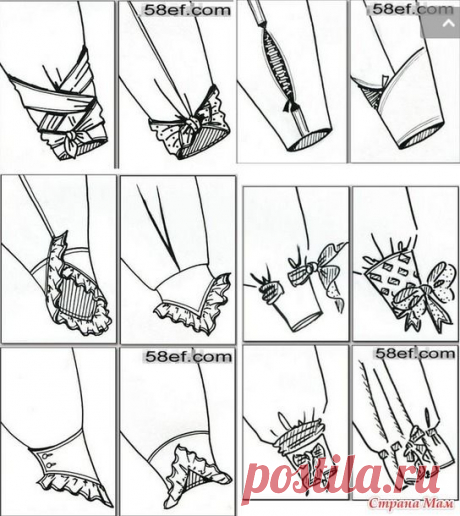 58ef.com

58ef.com

58ef.com

58ef.com

postila.ru

Страна Мам