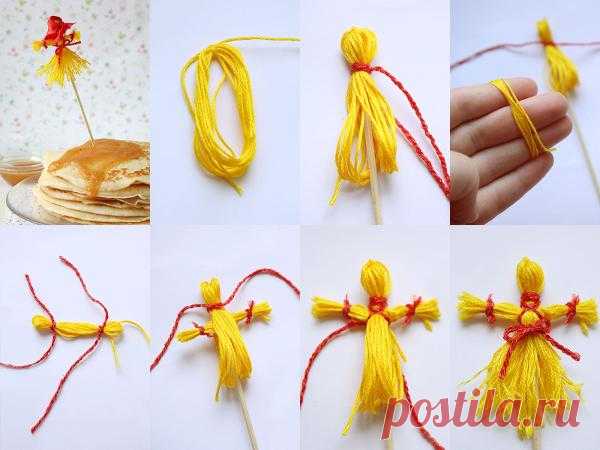 postila.ru