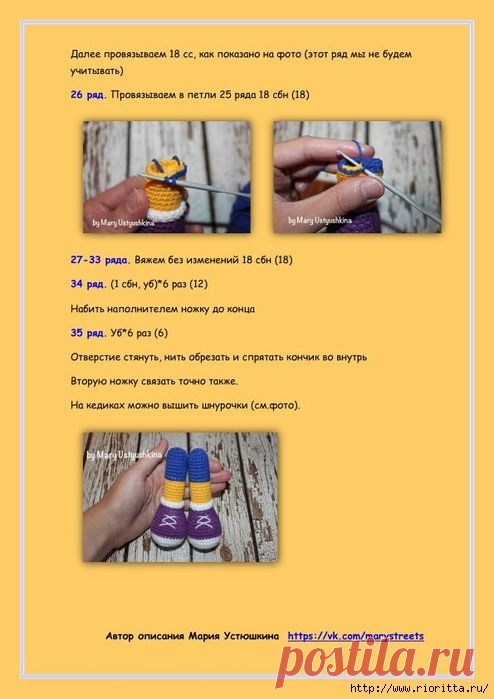 Далее провязываем 18 сс, как показано на фото (этот ряд мы не будем учитывать)

26 ряд. Провязываем в петли 25 ряда 18 сбн (18)

by Mary Ustyushkina

by Mary Ustyushkina

27-33 ряда. Вяжем без изменений 18 сбн (18)

34 ряд. (1 сбн, уб)*6 раз (12)

Набить наполнителем ножку до конца

35 ряд. Уб*6 раз (6)

Отверстие стянуть, нить обрезать и спрятать кончик во внутрь

Вторую ножку связать точно также.

На кедиках можно вышить шнурочки (см.фото).

by Mary Ustyushkina

Автор описания Мария Устюшкина https://vk.com/marystreets

postila.ru

http://www.rioritta.ru/