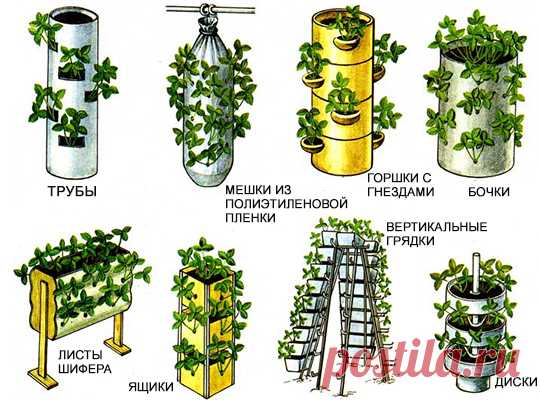 ТРУБЫ

МЕШКИ ИЗ ПОЛИЭТИЛЕНОВОЙ ПЛЕНКИ

ГОРШКИ С ГНЕЗДАМИ

БОЧКИ

ЛИСТЫ ШИФЕРА

ЯЩИКИ

ВЕРТИКАЛЬНЫЕ ГРЯДКИ

ДИСКИ

postila.ru