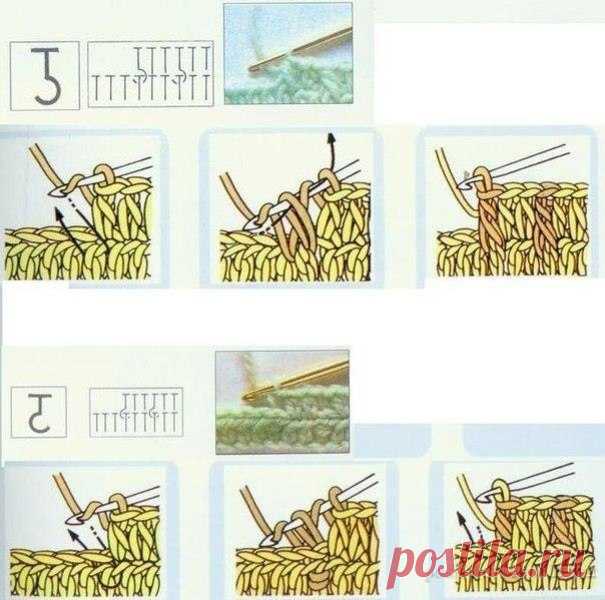 postila.ru