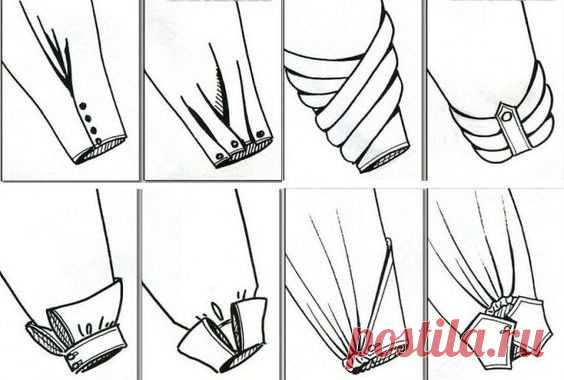 postila.ru