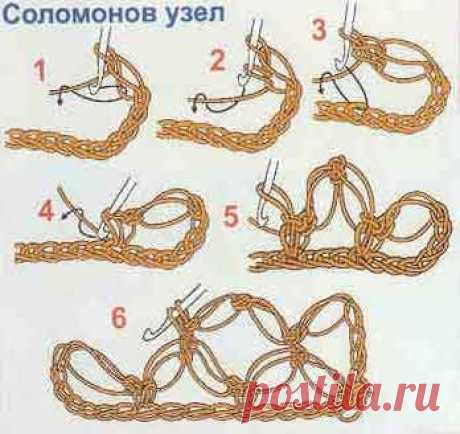 Соломонов узел

1

2

3

4

5

6

postila.ru