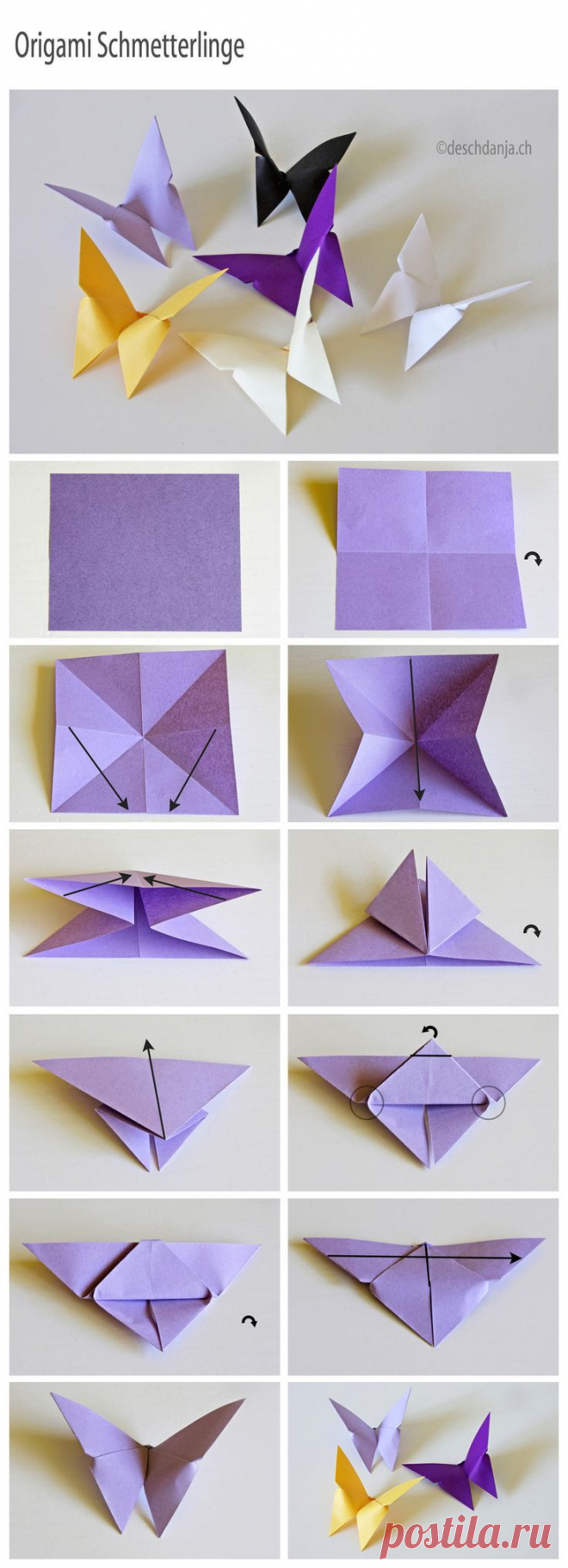 Origami Schmetterlinge

©deschdanja.ch

postila.ru