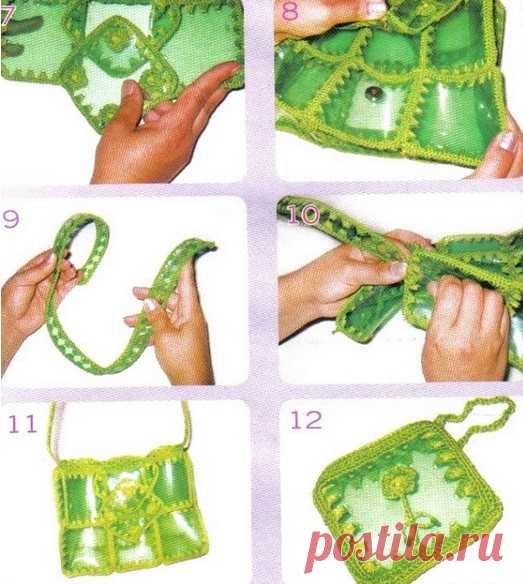 7

8

9

10

11

12

postila.ru