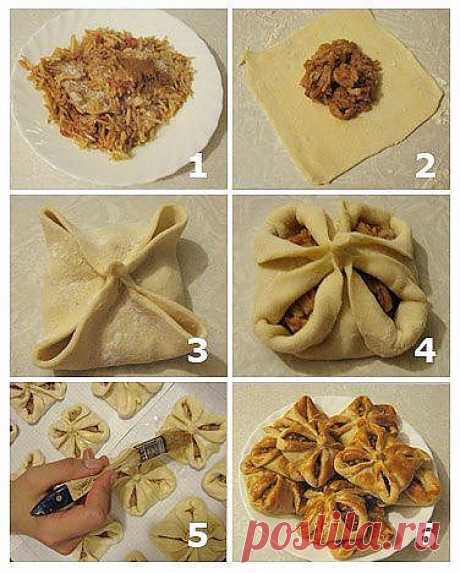 1
2
3
4
5
6
postila.ru