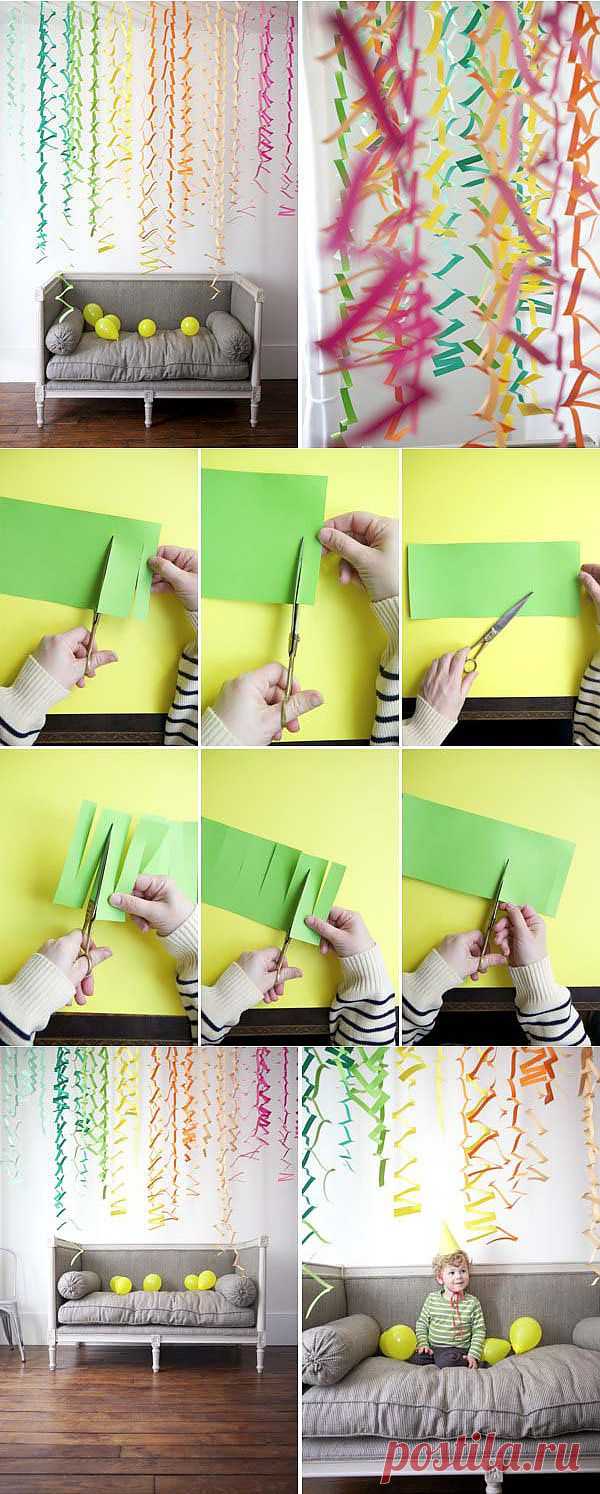 postila.ru