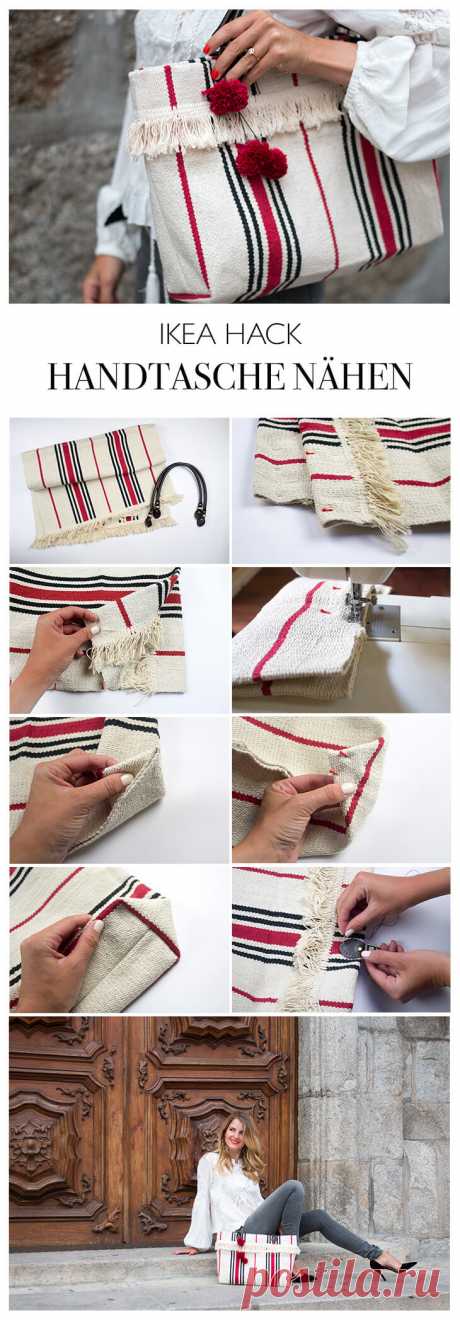 IKEA HACK
HANDTASCHE NÄHEN

postila.ru