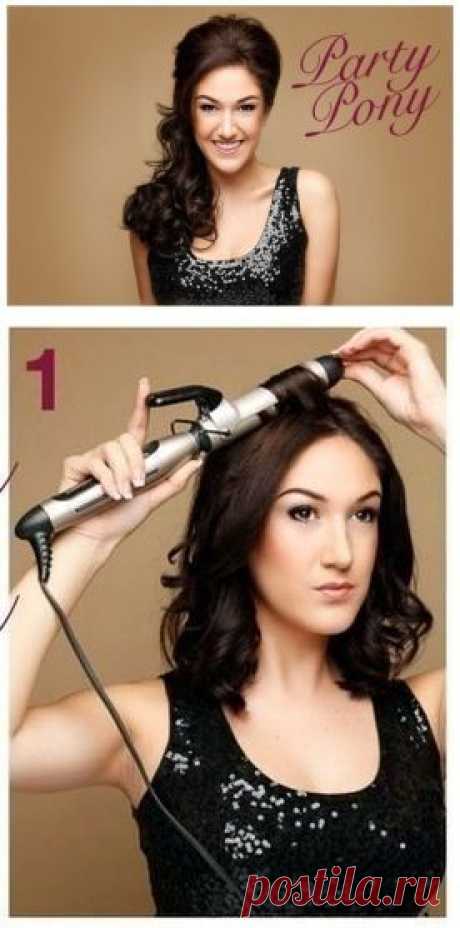 Party Pony

1

postila.ru