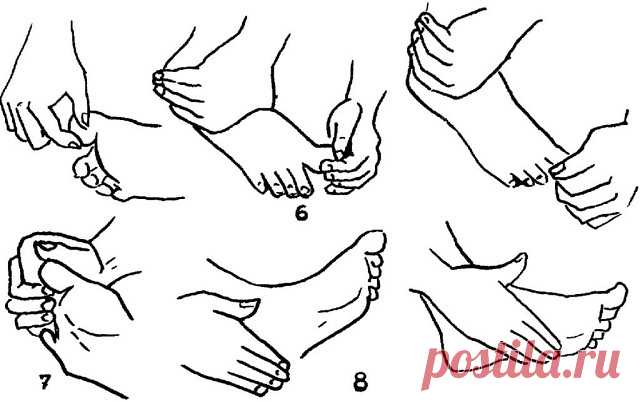 6

7

8

postila.ru