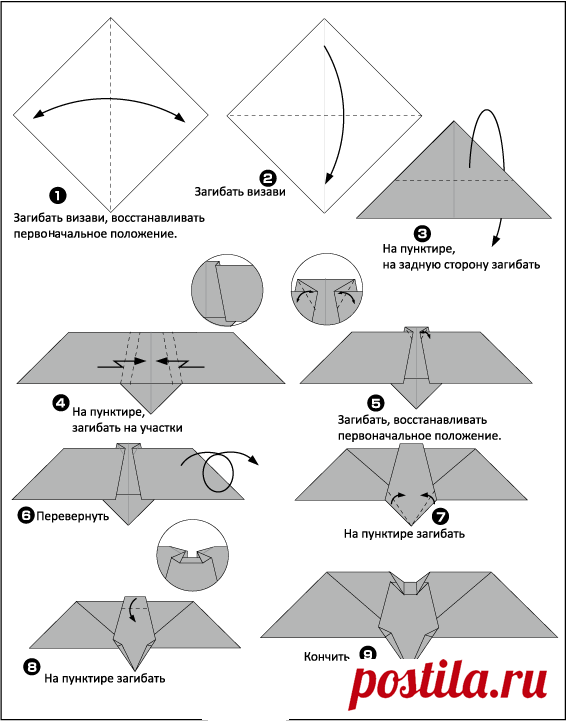 1
Загибать визави, восстанавливать первоначальное положение.

2
Загибать визави

3
На пунктире, на заднюю сторону загибать

4
На пунктире, загибать на участки

5
Загибать, восстанавливать первоначальное положение.

6 Перевернуть

7
На пунктире загибать

8
На пунктире загибать

Кончить 9

postila.ru