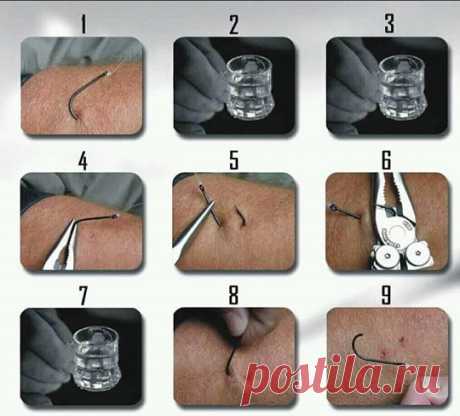 1
2
3
4
5
6
7
8
9
postila.ru