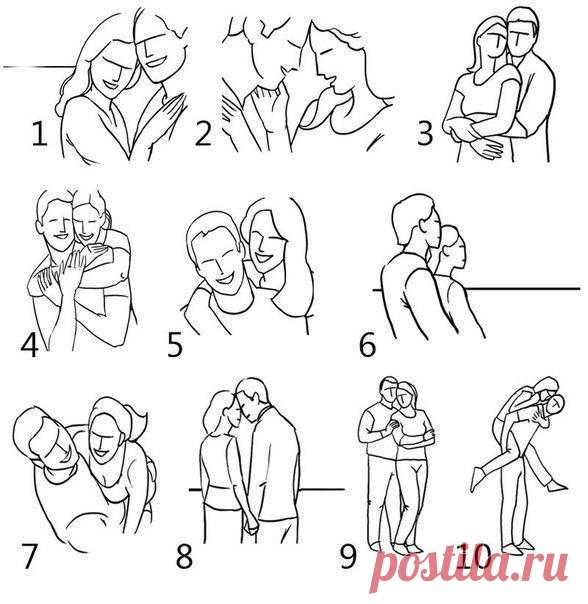 1
2
3
4
5
6
7
8
9
10
postila.ru