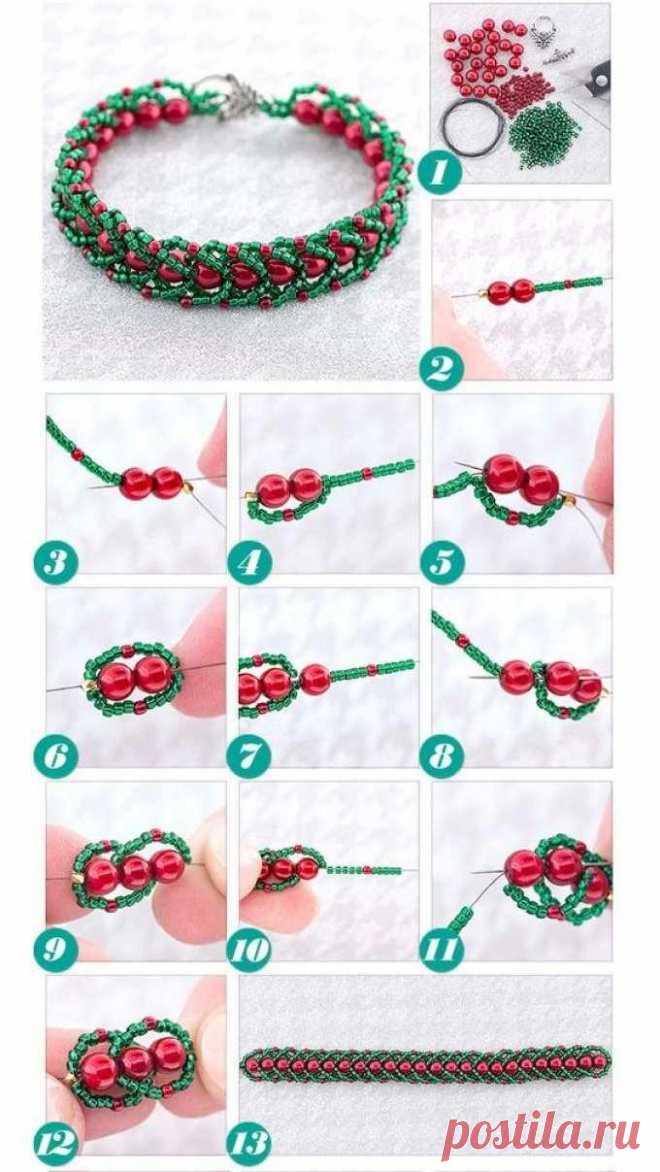 1
2
3
4
5
6
7
8
9
10
11
12
13
postila.ru