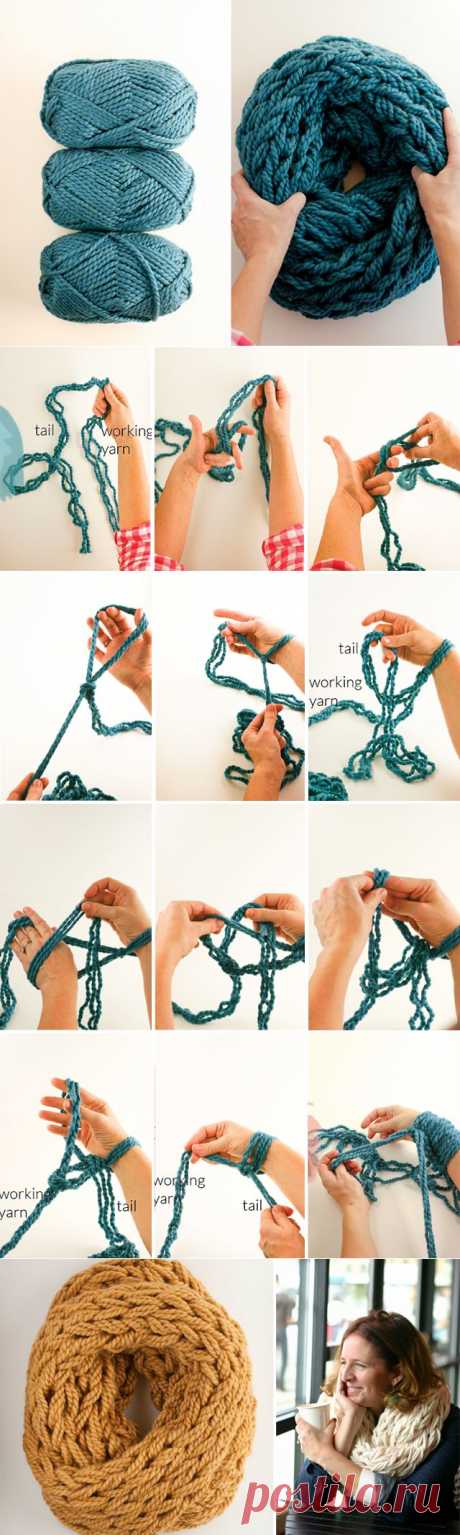 tail
working yarn

tail
working yarn

working yarn
tail

working yarn
tail

postila.ru