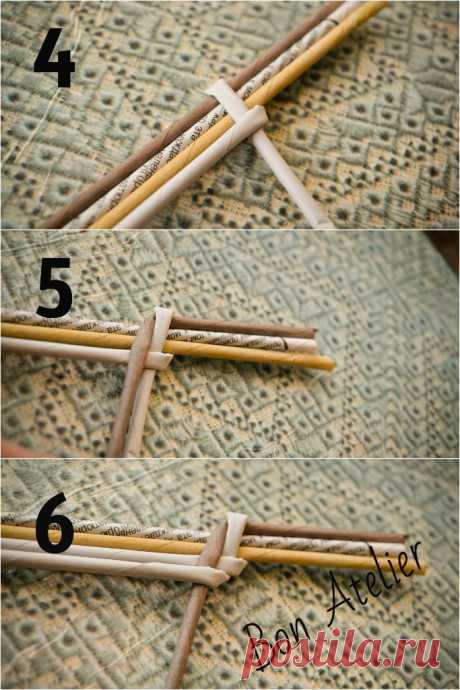 4

5

6

Bon Atelier

postila.ru