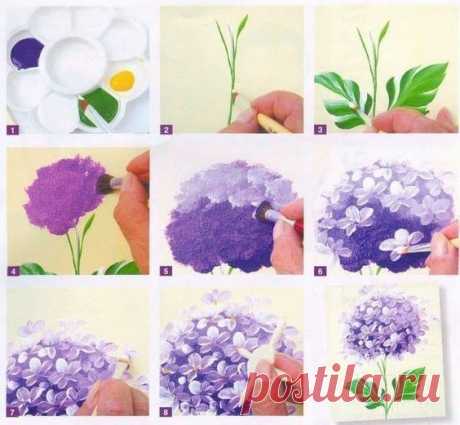 1
2
3
4
5
6
7
8
postila.ru